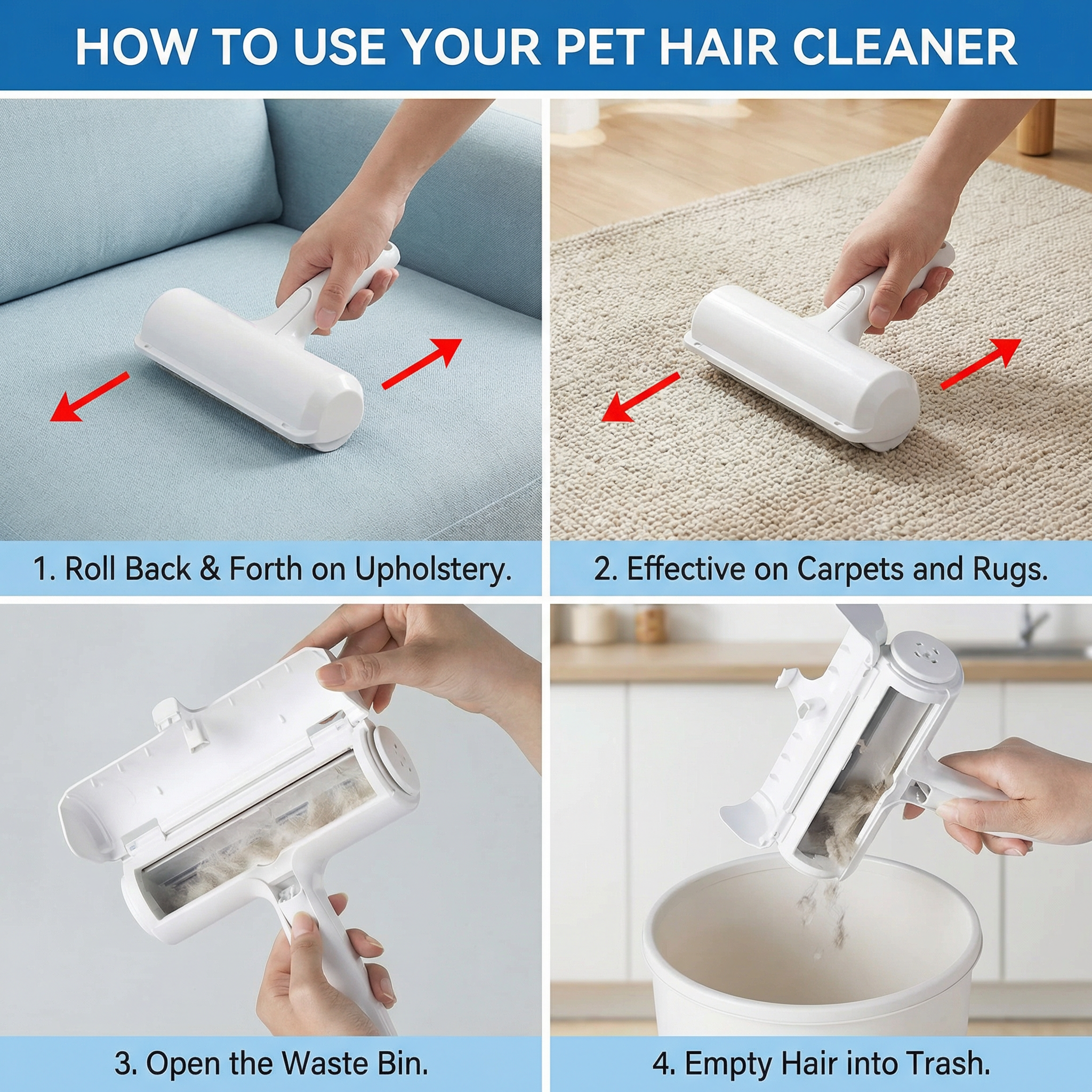 HOW TO USE YOUR PET HAIR CLEANER

1. Roll Back & Forth on Upholstery.

2. Effective on Carpets and Rugs.

3. Open the Waste Bin.

4. Empty Hair into Trash.